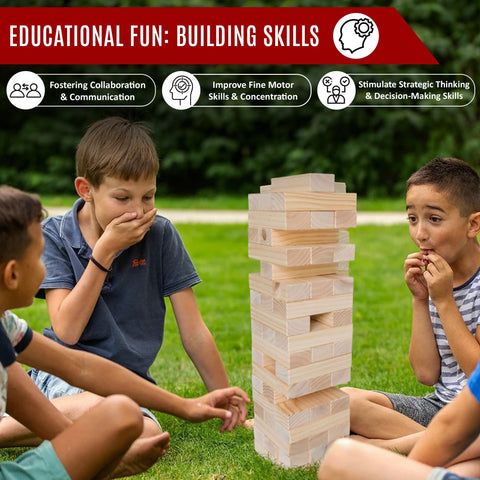 EDUCATIONAL FUN: BUILDING SKILLS

Fostering Collaboration & Communication

Improve Fine Motor Skills & Concentration

Stimulate Strategic Thinking & Decision-Making Skills