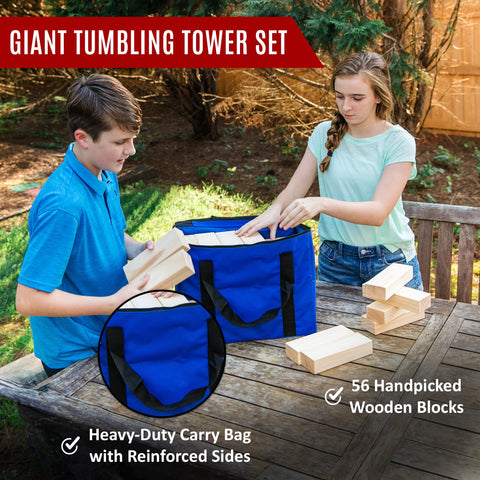 GIANT TUMBLING TOWER SET

56 Handpicked Wooden Blocks

Heavy-Duty Carry Bag with Reinforced Sides